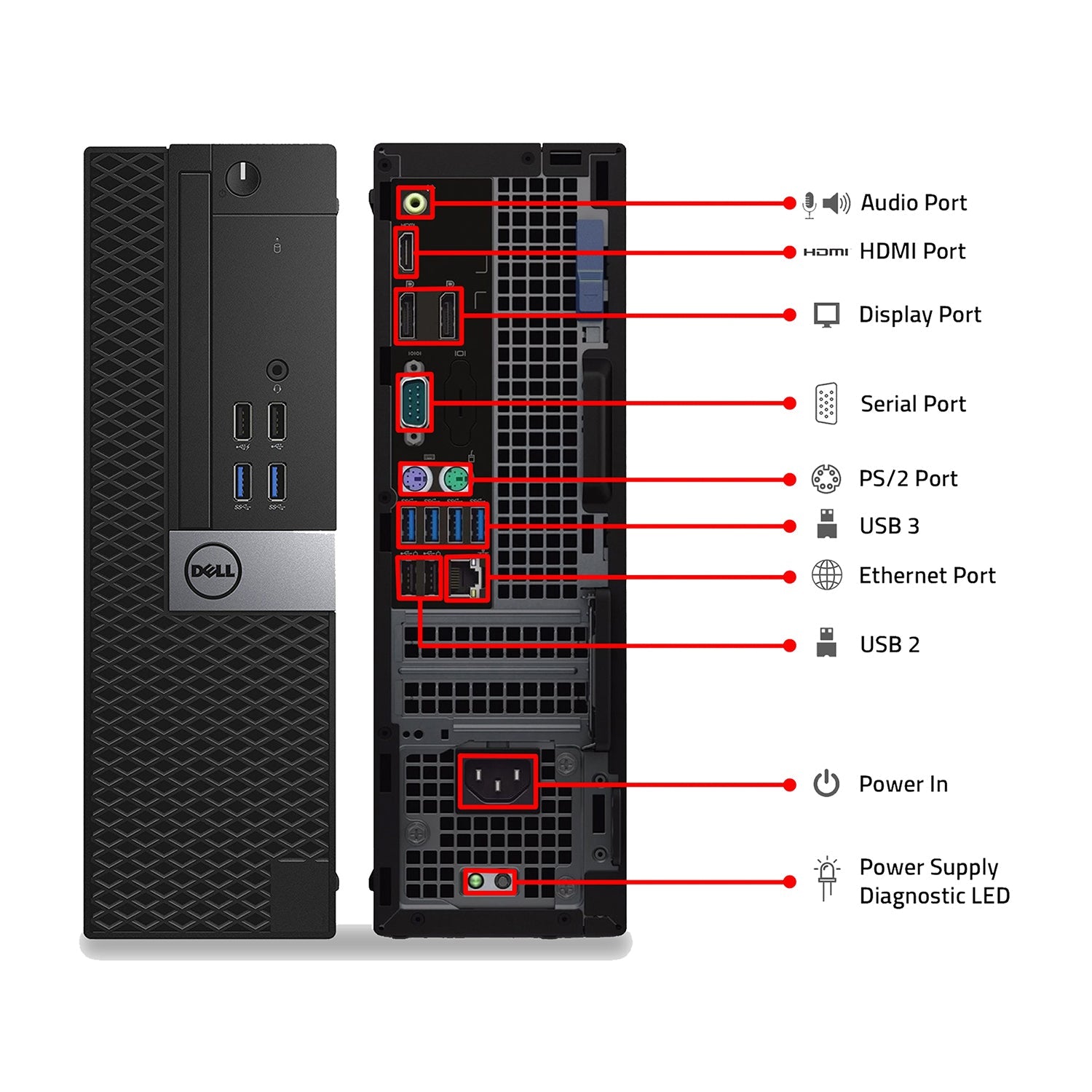 DELL

Audio Port

HDMI HDMI Port

Display Port

Serial Port

PS/2 Port

USB 3

Ethernet Port

USB 2

Power In

Power Supply Diagnostic LED