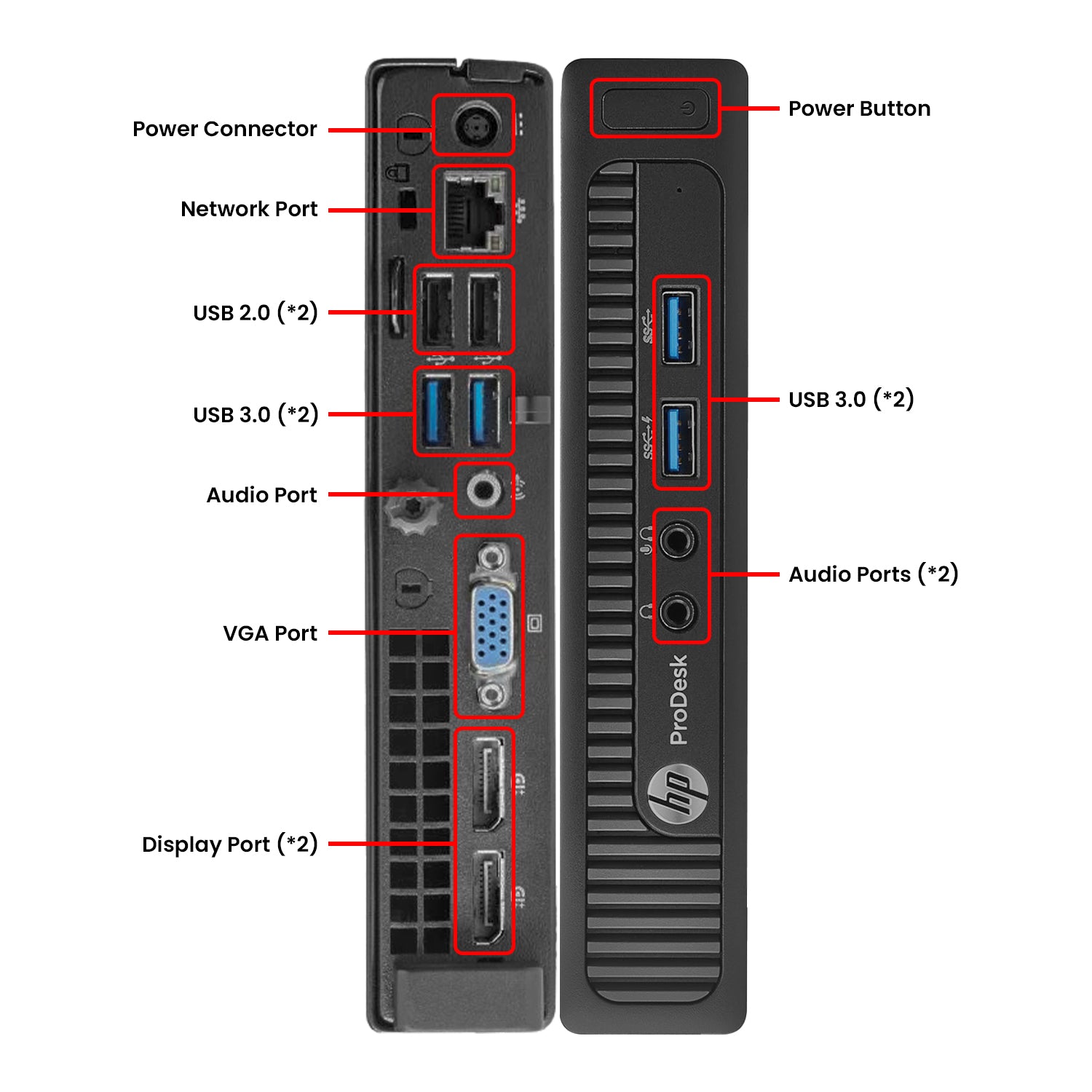 Power Connector
Network Port
USB 2.0 (*2)
USB 3.0 (*2)
Audio Port
VGA Port
Display Port (*2)

Power Button
USB 3.0 (*2)
Audio Ports (*2)

ProDesk
hp