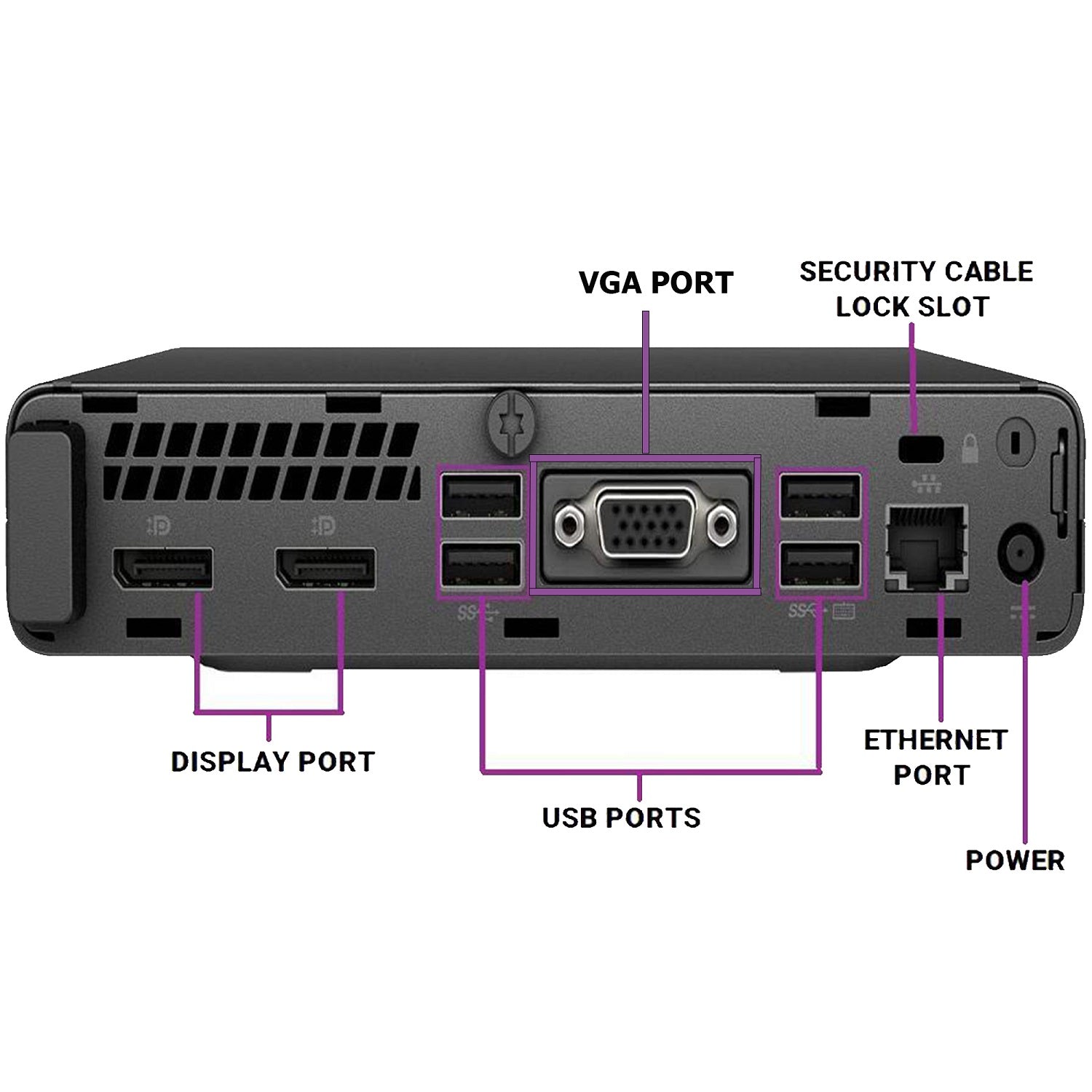 VGA PORT

SECURITY CABLE LOCK SLOT

SS

SS

DISPLAY PORT

USB PORTS

ETHERNET PORT

POWER