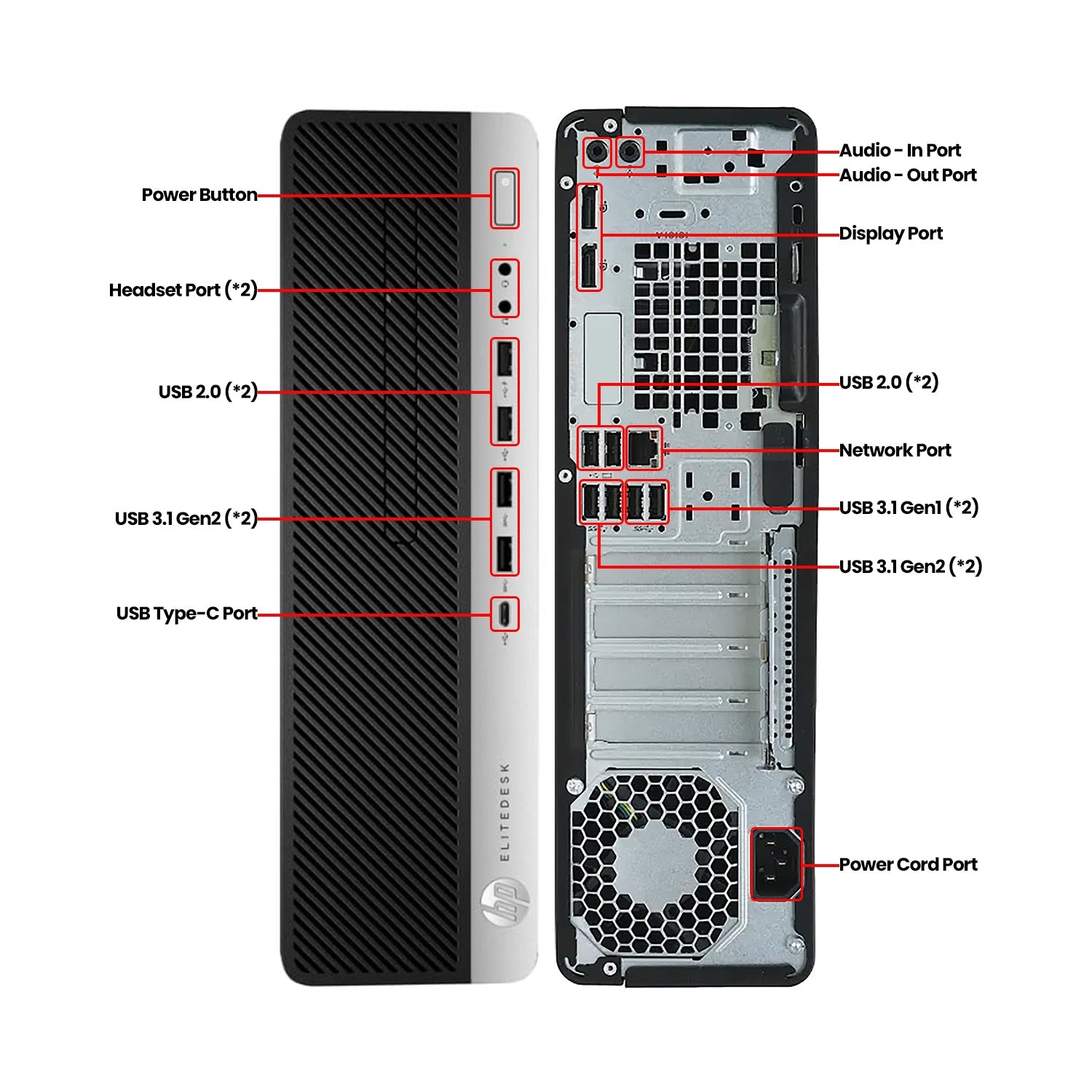 Power Button
Headset Port (*2)
USB 2.0 (*2)
USB 3.1 Gen2 (*2)
USB Type-C Port
ELITEDESK
hp

Audio - In Port
Audio - Out Port
Display Port
USB 2.0 (*2)
Network Port
USB 3.1 Gen1 (*2)
USB 3.1 Gen2 (*2)
Power Cord Port