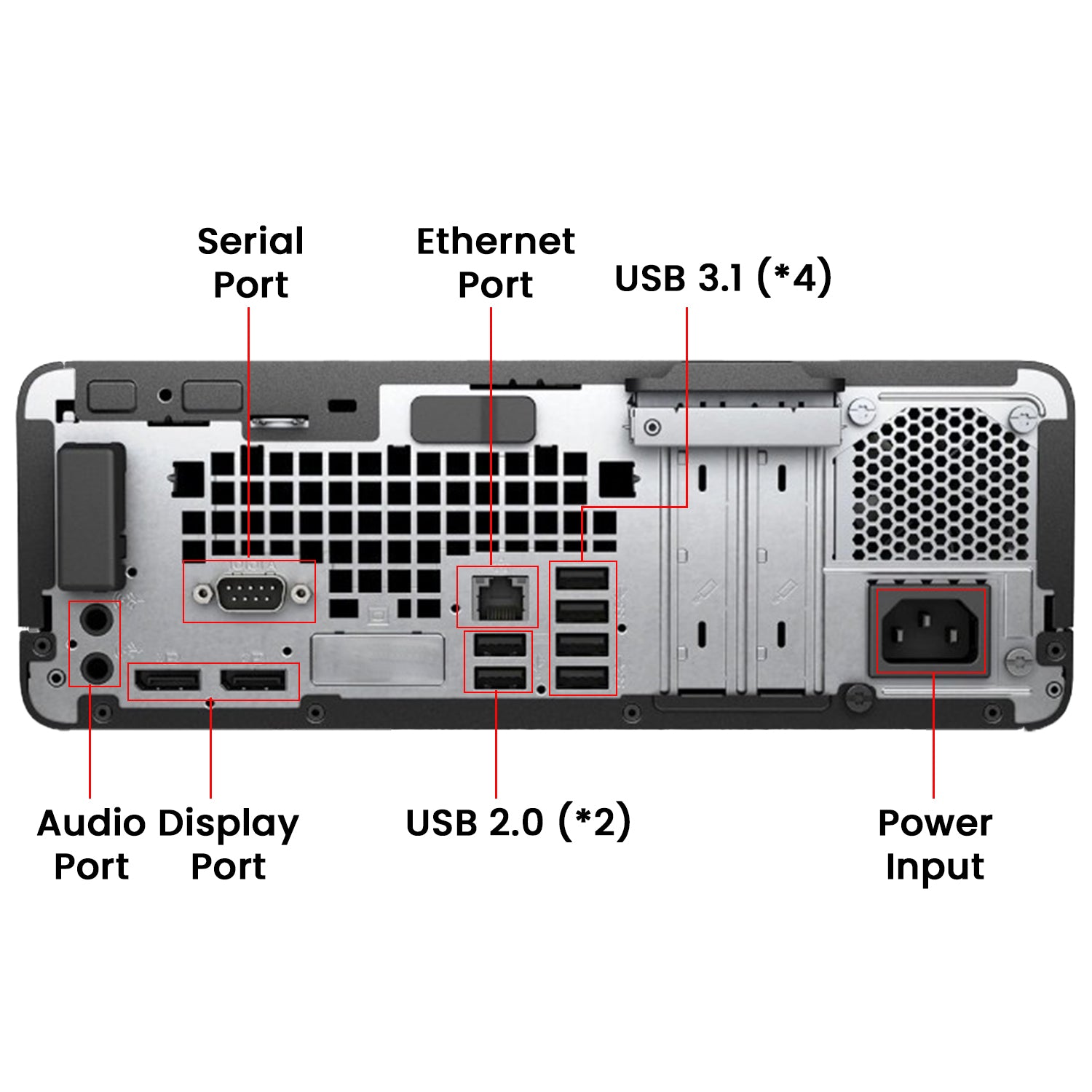 Serial Port

Ethernet Port

USB 3.1 (*4)

Audio Port

Display Port

USB 2.0 (*2)

Power Input