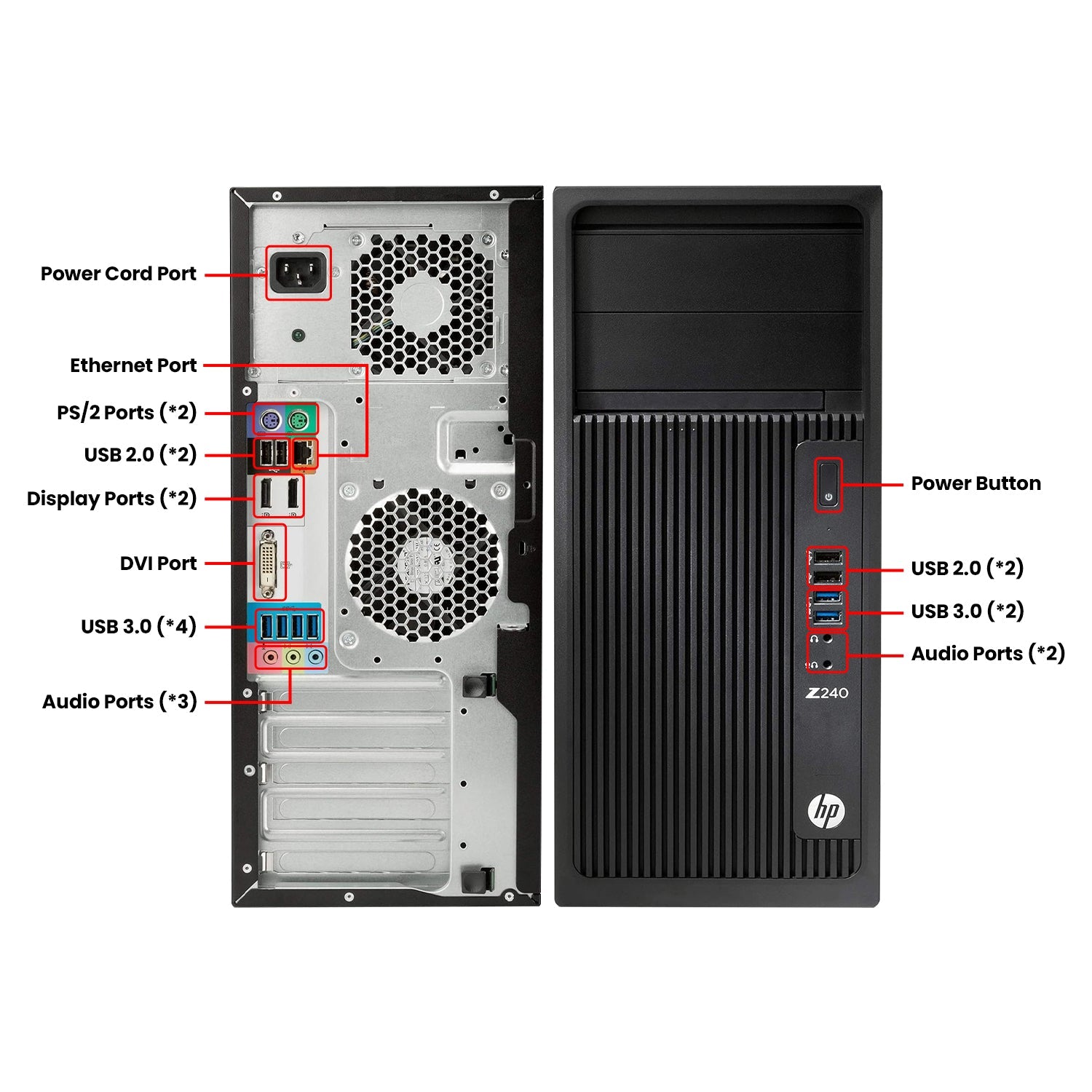 Power Cord Port

Ethernet Port

PS/2 Ports (*2)

USB 2.0 (*2)

Display Ports (*2)

DVI Port

USB 3.0 (*4)

Audio Ports (*3)

Power Button

USB 2.0 (*2)

USB 3.0 (*2)

Audio Ports (*2)

Z240

hp