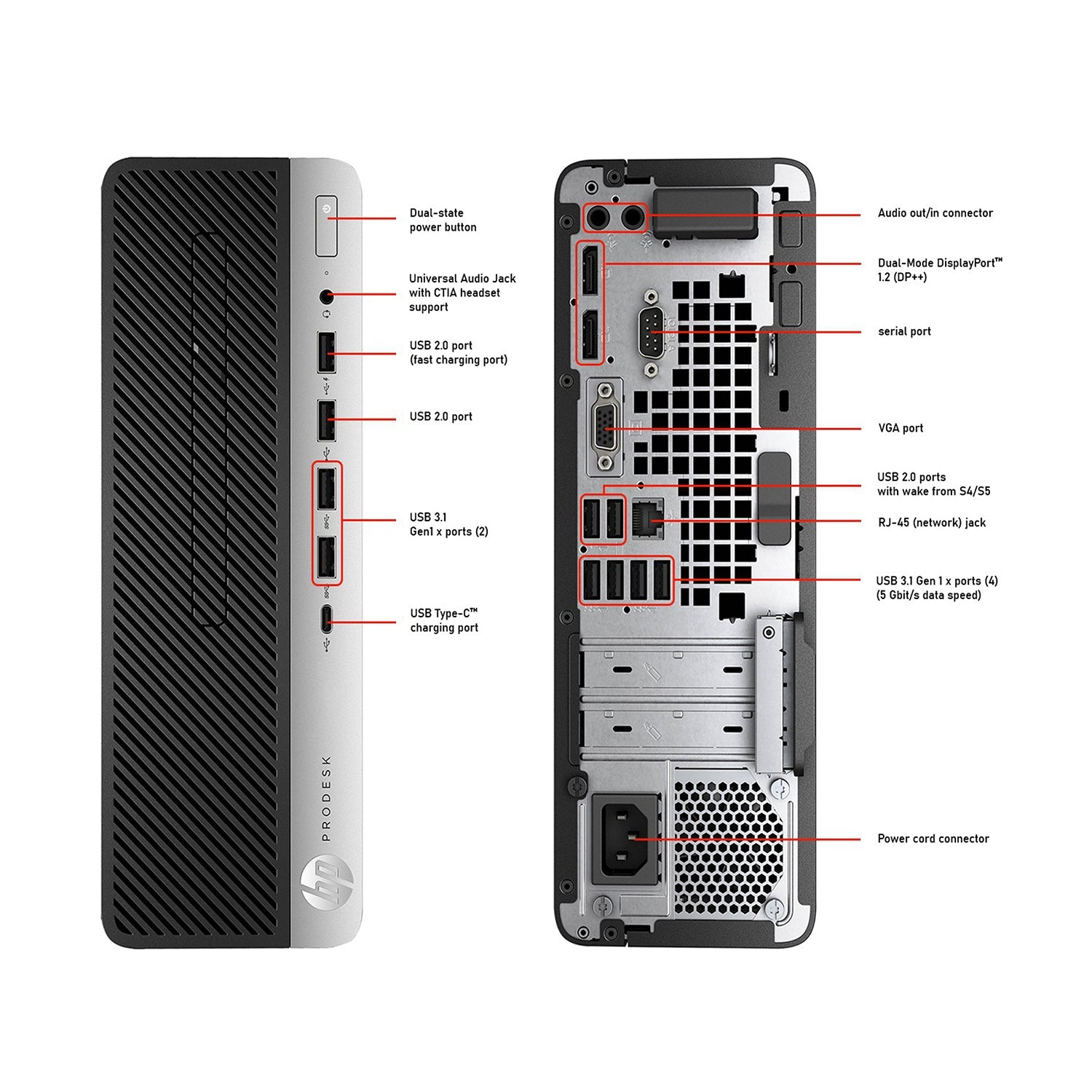 Dual-state power button

Universal Audio Jack with CTIA headset support

USB 2.0 port (fast charging port)

USB 2.0 port

USB 3.1 Gen1 x ports (2)

USB Type-C™ charging port

PRODESK

hp

Audio out/in connector

Dual-Mode DisplayPort™ 1.2 (DP++)

serial port

VGA port

USB 2.0 ports with wake from S4/S5

RJ-45 (network) jack

USB 3.1 Gen 1 x ports (4) (5 Gbit/s data speed)

Power cord connector