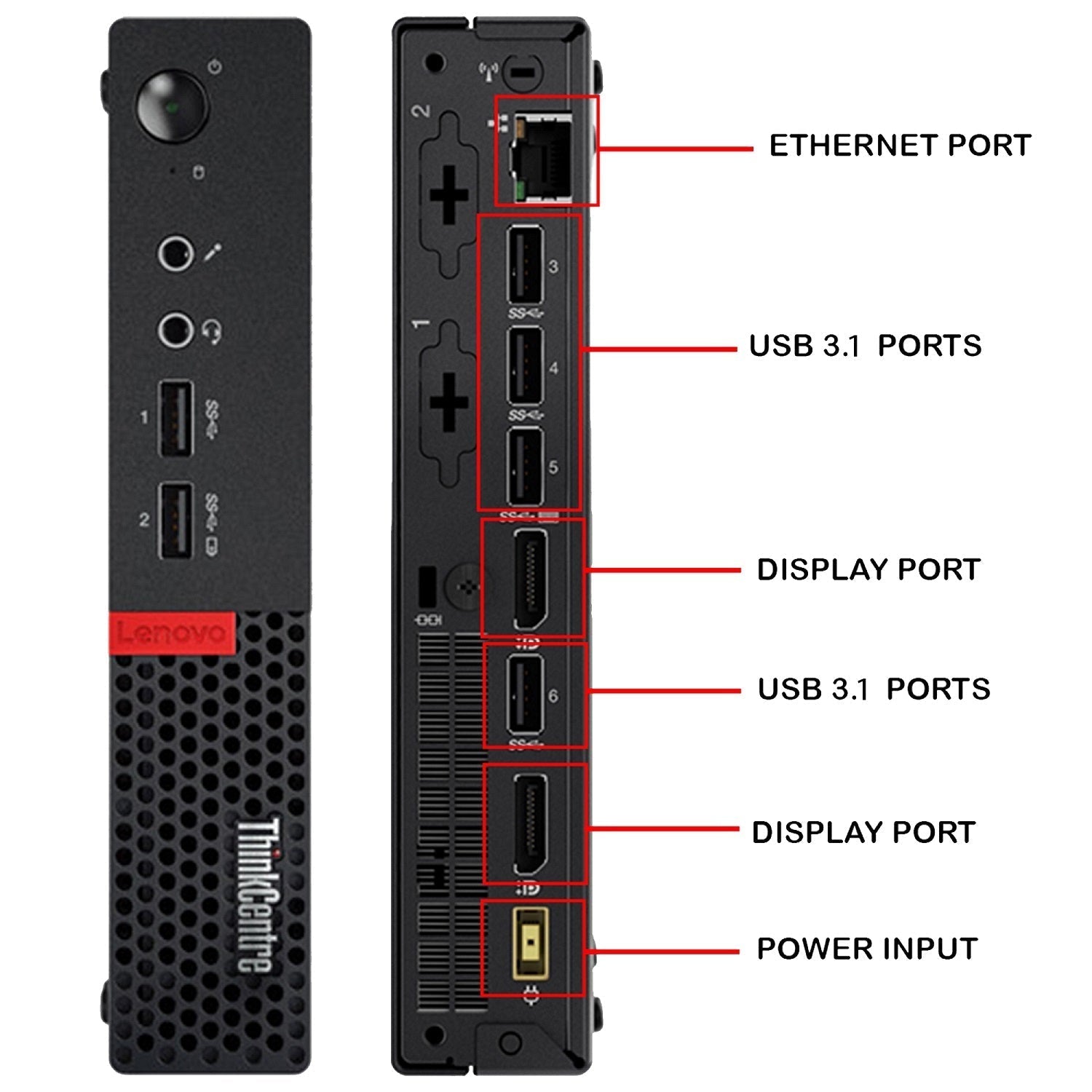 1
2
Lenovo
ThinkCentre
2
1
3
4
5
6
ETHERNET PORT
USB 3.1 PORTS
DISPLAY PORT
USB 3.1 PORTS
DISPLAY PORT
POWER INPUT