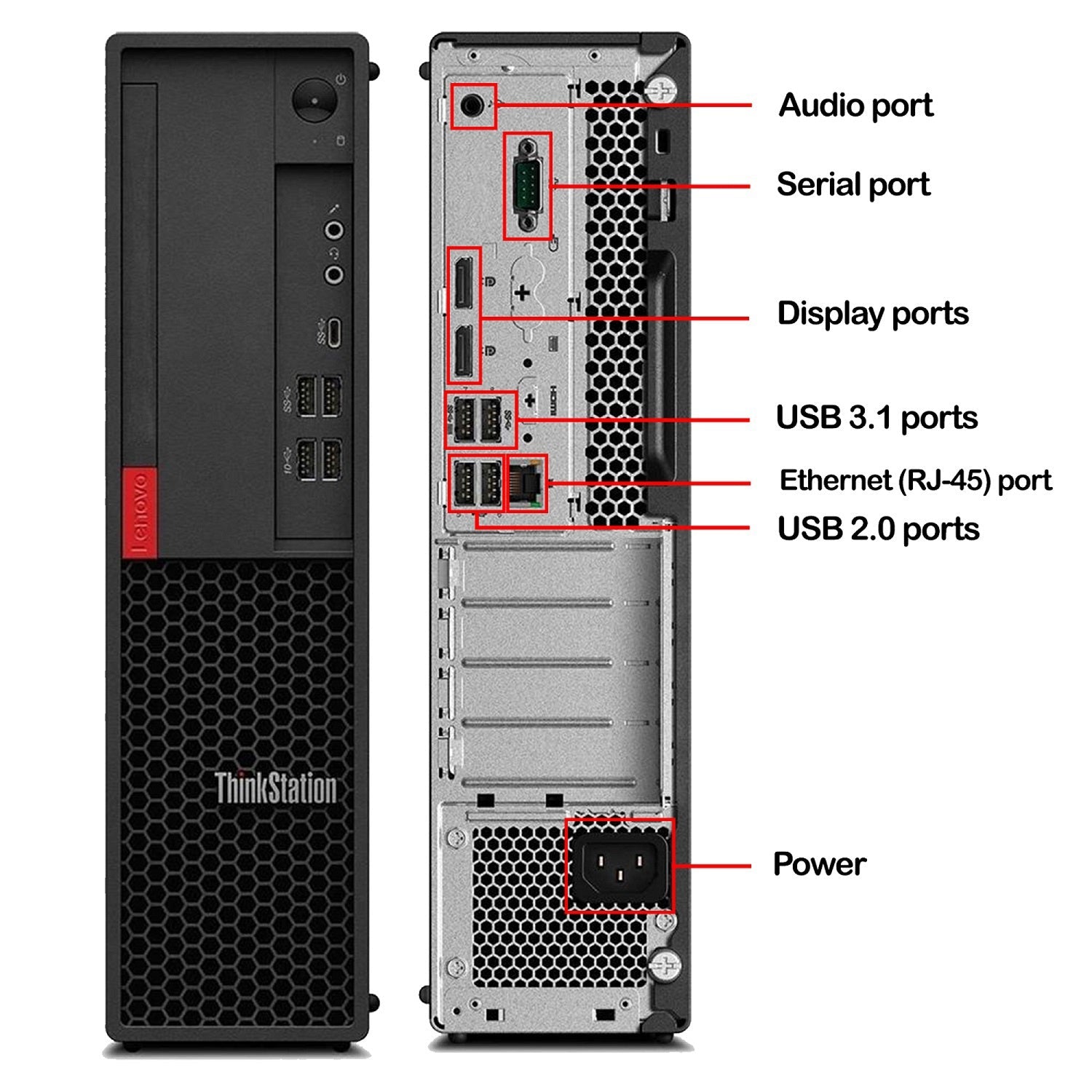 Lenovo

ThinkStation

Audio port

Serial port

Display ports

USB 3.1 ports

Ethernet (RJ-45) port

USB 2.0 ports

Power