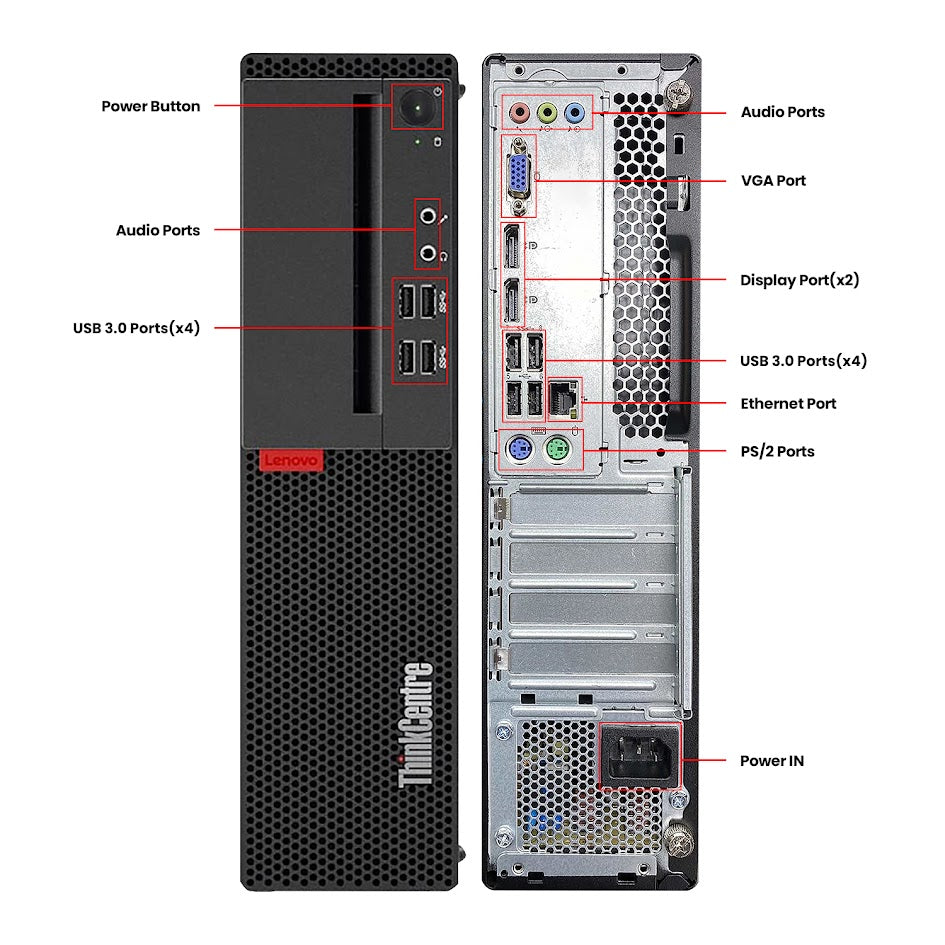 Power Button

Audio Ports

USB 3.0 Ports(x4)

Lenovo

ThinkCentre

Audio Ports

VGA Port

Display Port(x2)

USB 3.0 Ports(x4)

Ethernet Port

PS/2 Ports

Power IN